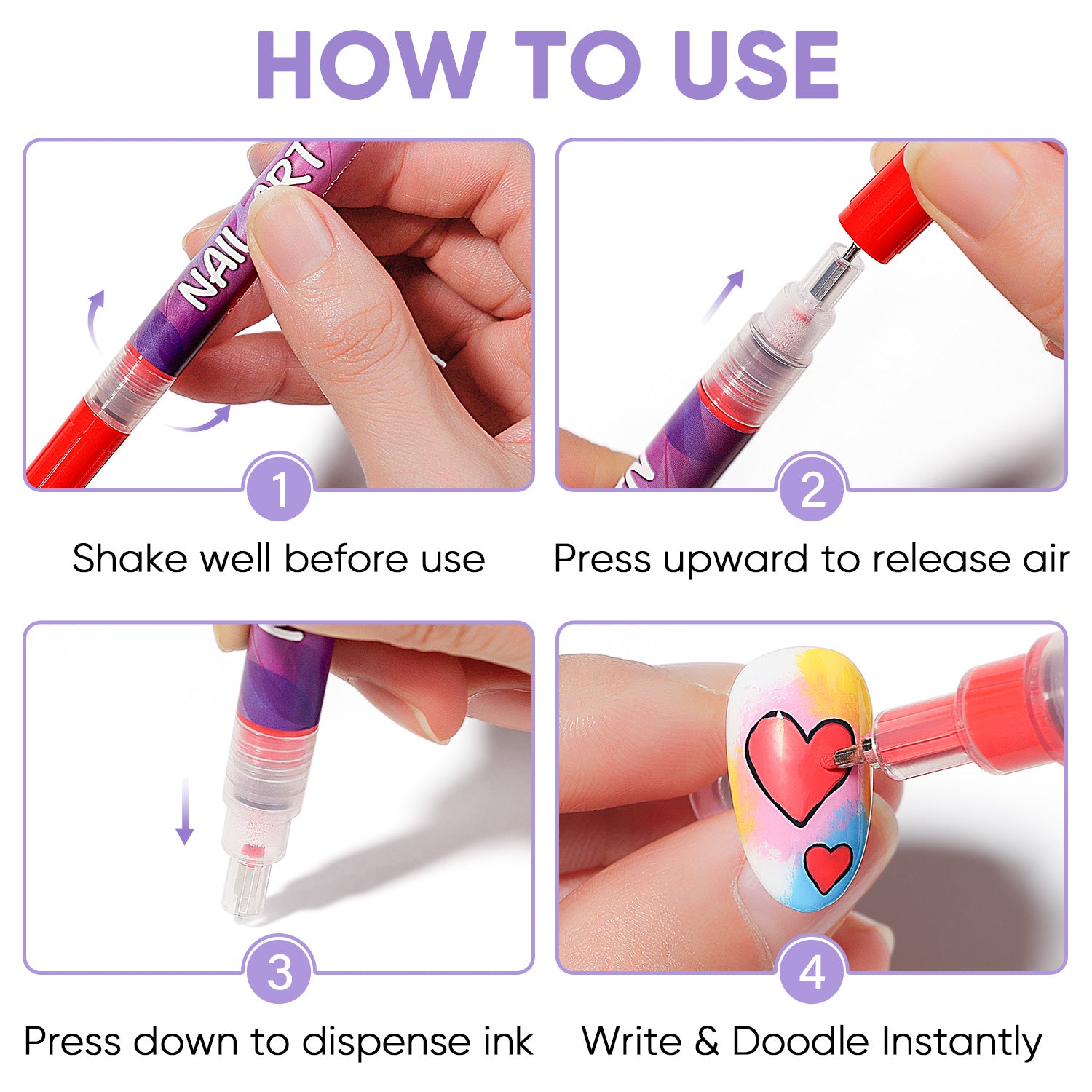 HOW TO USE

NAIL ART

1

Shake well before use

2

Press upward to release air

3

Press down to dispense ink

4

Write & Doodle Instantly