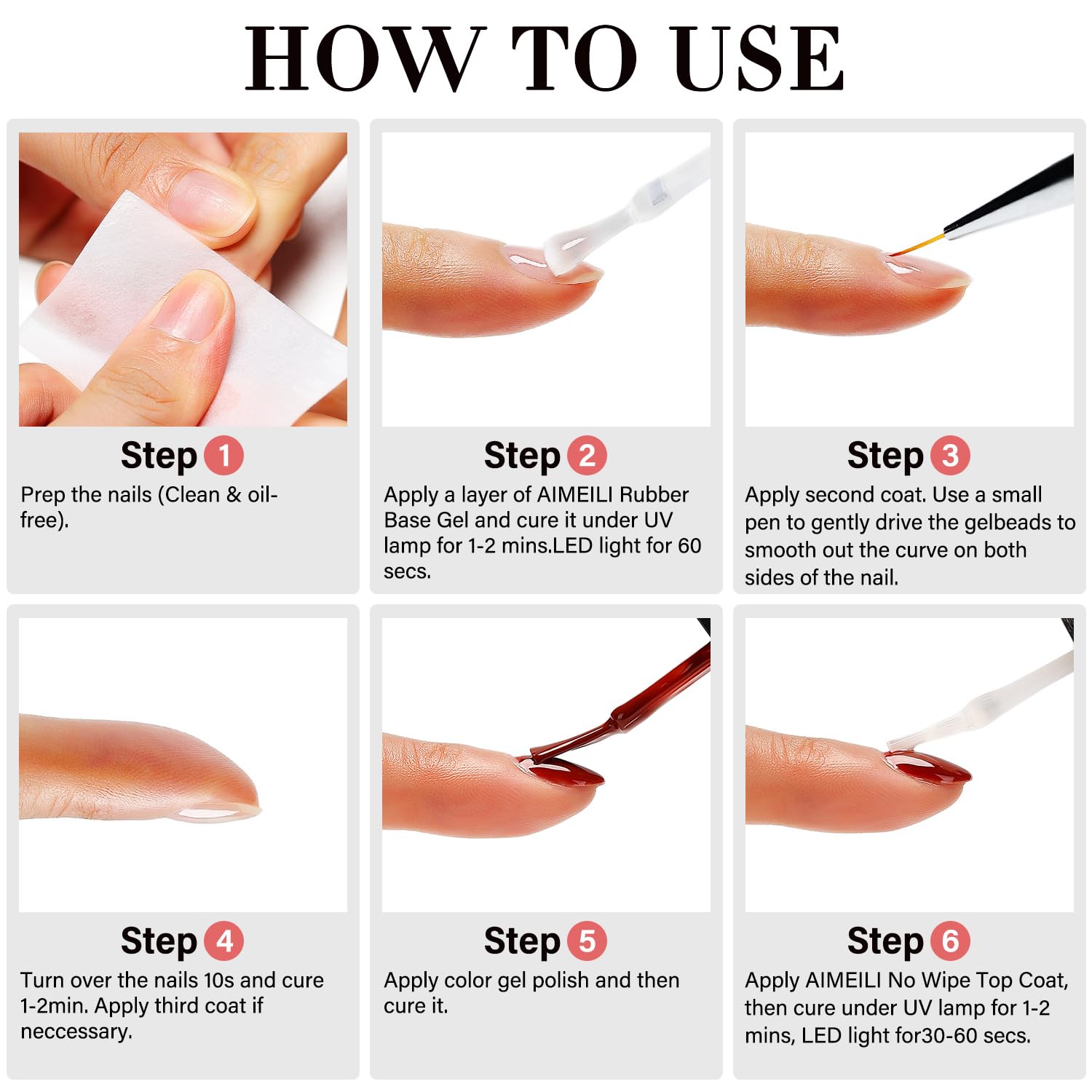 HOW TO USE

Step 1
Prep the nails (Clean & oil-free).

Step 2
Apply a layer of AIMEILI Rubber Base Gel and cure it under UV lamp for 1-2 mins.LED light for 60 secs.

Step 3
Apply second coat. Use a small pen to gently drive the gelbeads to smooth out the curve on both sides of the nail.

Step 4
Turn over the nails 10s and cure 1-2min. Apply third coat if neccessary.

Step 5
Apply color gel polish and then cure it.

Step 6
Apply AIMEILI No Wipe Top Coat, then cure under UV lamp for 1-2 mins, LED light for30-60 secs.