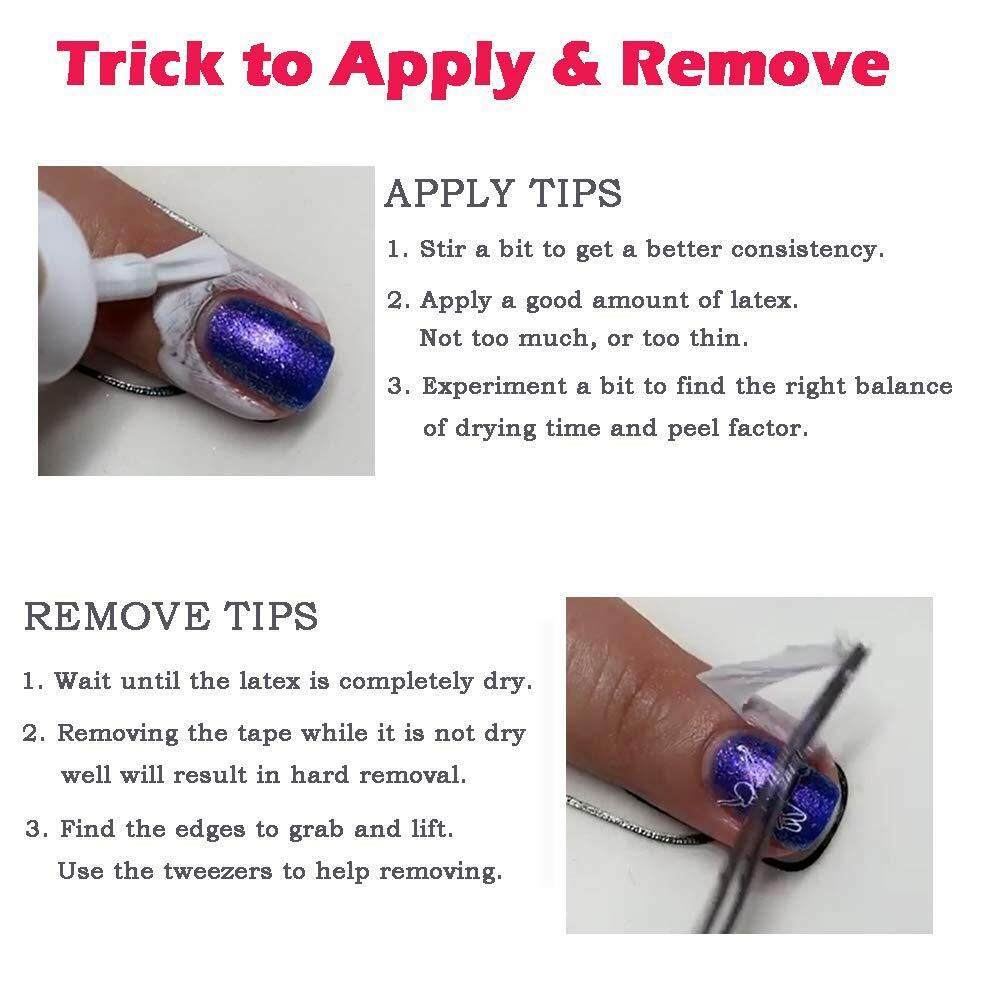 Trick to Apply & Remove

APPLY TIPS

1. Stir a bit to get a better consistency.

2. Apply a good amount of latex. Not too much, or too thin.

3. Experiment a bit to find the right balance of drying time and peel factor.

REMOVE TIPS

1. Wait until the latex is completely dry.

2. Removing the tape while it is not dry well will result in hard removal.

3. Find the edges to grab and lift. Use the tweezers to help removing.