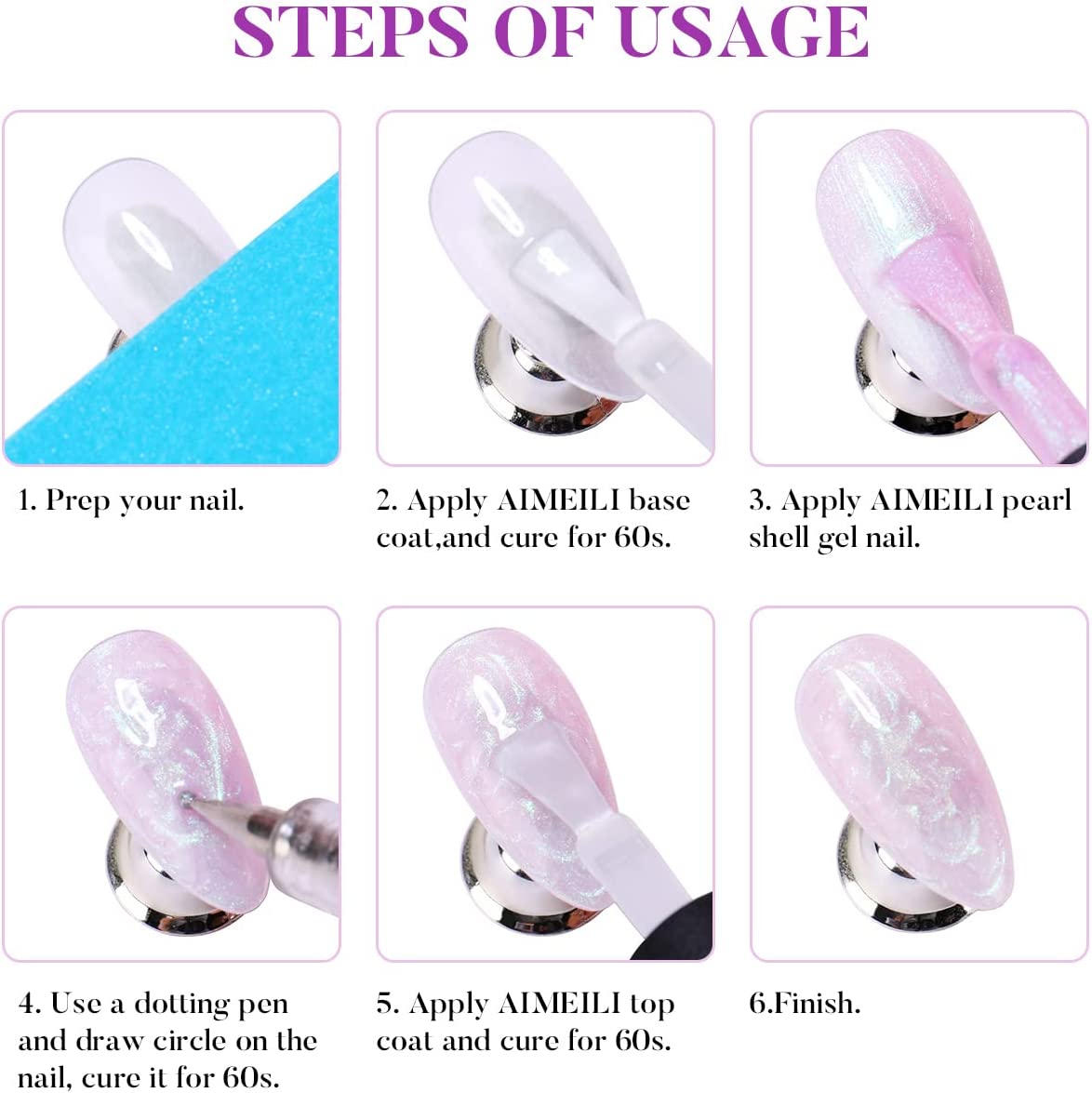 STEPS OF USAGE

1. Prep your nail.

2. Apply AIMEILI base coat,and cure for 60s.

3. Apply AIMEILI pearl shell gel nail.

4. Use a dotting pen and draw circle on the nail, cure it for 60s.

5. Apply AIMEILI top coat and cure for 60s.

6.Finish.