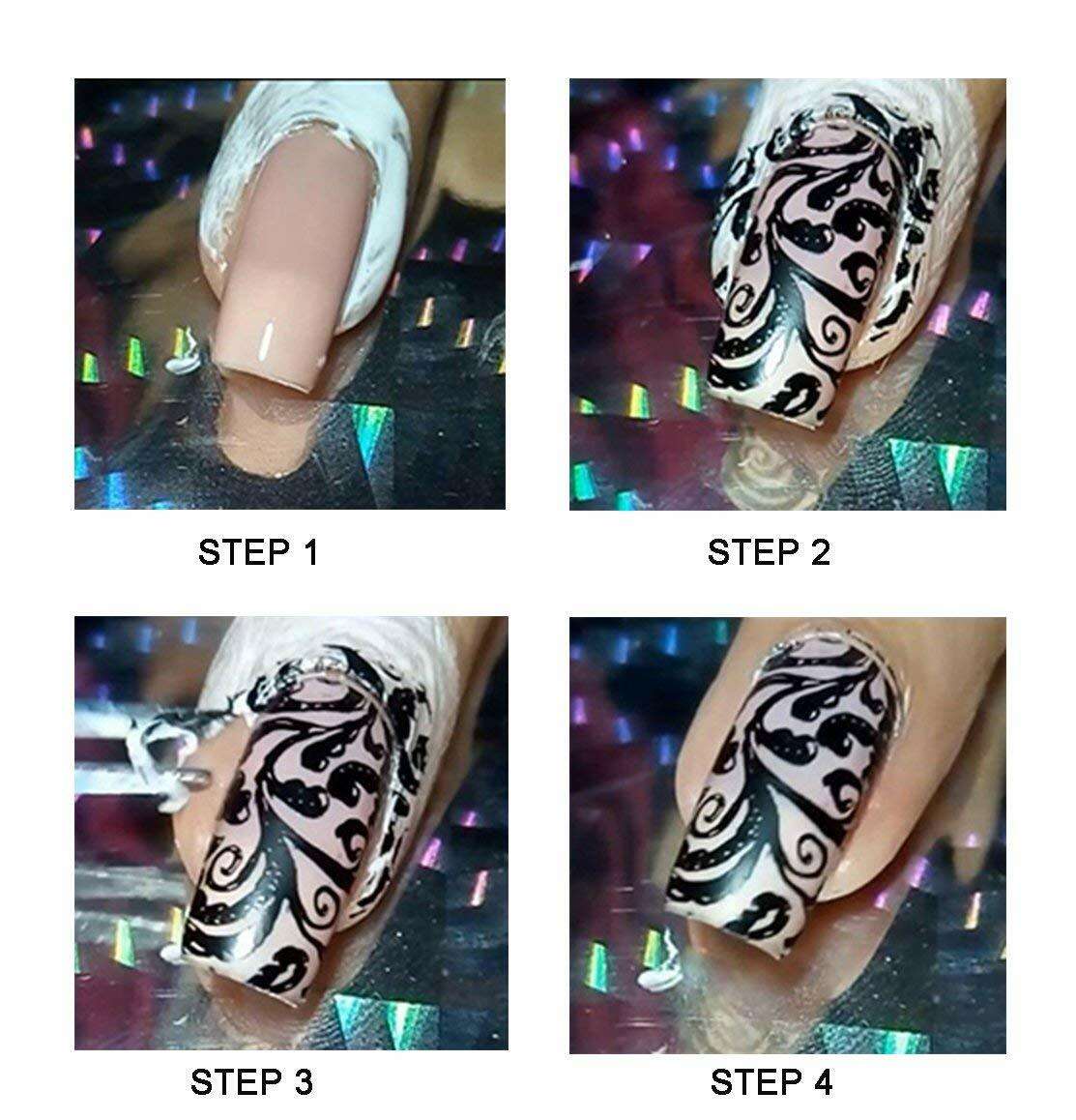 STEP 1

STEP 2

STEP 3

STEP 4