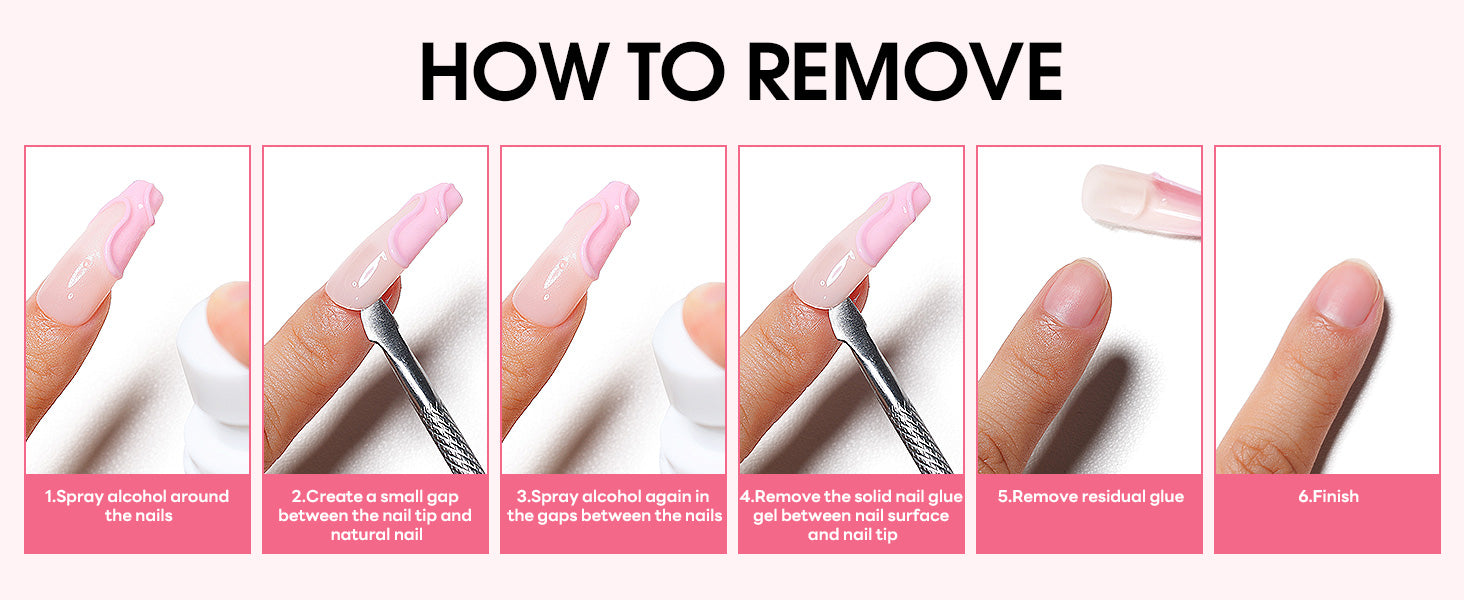 HOW TO REMOVE

1.Spray alcohol around the nails

2.Create a small gap between the nail tip and natural nail

3.Spray alcohol again in the gaps between the nails

4.Remove the solid nail glue gel between nail surface and nail tip

5.Remove residual glue

6.Finish