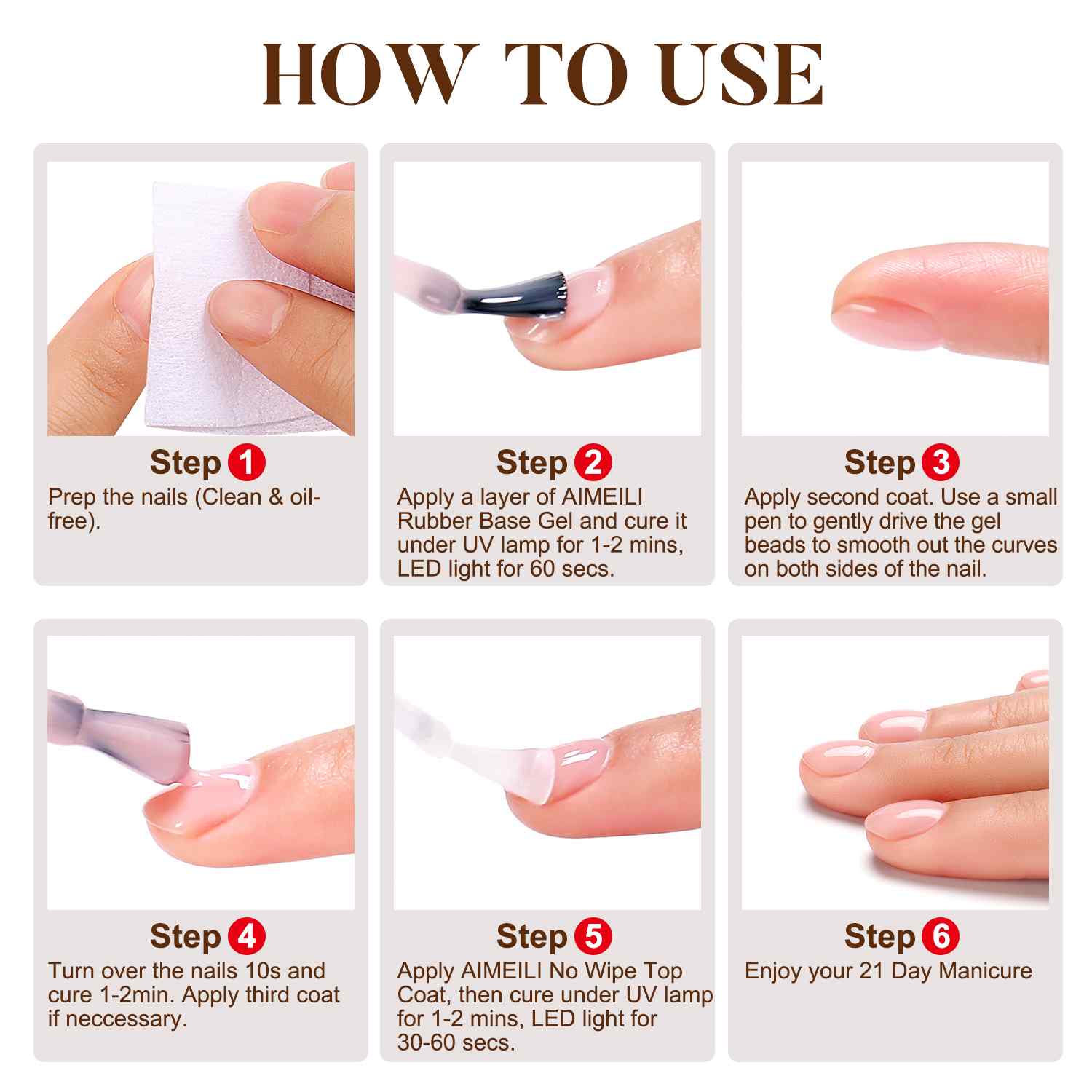 HOW TO USE

Step 1
Prep the nails (Clean & oil-free).

Step 2
Apply a layer of AIMEILI Rubber Base Gel and cure it under UV lamp for 1-2 mins, LED light for 60 secs.

Step 3
Apply second coat. Use a small pen to gently drive the gel beads to smooth out the curves on both sides of the nail.

Step 4
Turn over the nails 10s and cure 1-2min. Apply third coat if neccessary.

Step 5
Apply AIMEILI No Wipe Top Coat, then cure under UV lamp for 1-2 mins, LED light for 30-60 secs.

Step 6
Enjoy your 21 Day Manicure