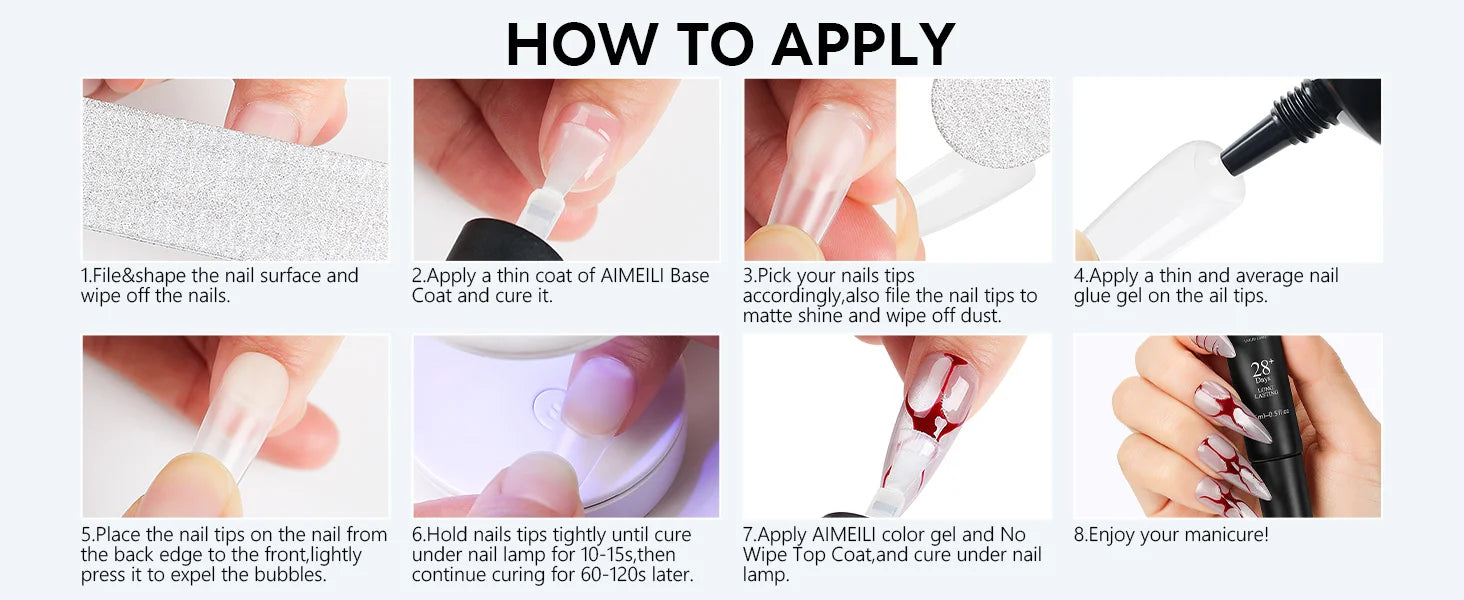 HOW TO APPLY

1.File&shape the nail surface and wipe off the nails.

2.Apply a thin coat of AIMEILI Base Coat and cure it.

3.Pick your nails tips accordingly,also file the nail tips to matte shine and wipe off dust.

4.Apply a thin and average nail glue gel on the ail tips.

5.Place the nail tips on the nail from the back edge to the front,lightly press it to expel the bubbles.

6.Hold nails tips tightly until cure under nail lamp for 10-15s,then continue curing for 60-120s later.

7.Apply AIMEILI color gel and No Wipe Top Coat,and cure under nail lamp.

28+ Days LONG LASTING

8.Enjoy your manicure!