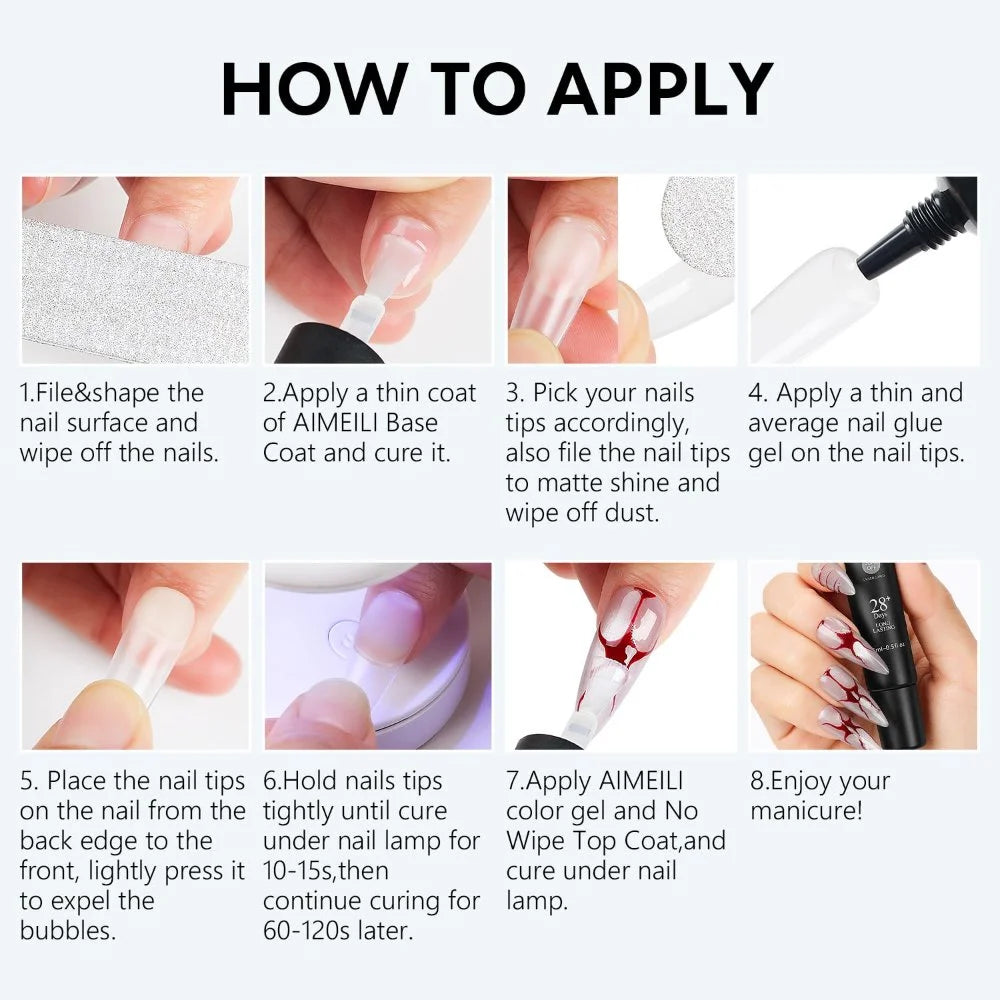 HOW TO APPLY

1.File&shape the nail surface and wipe off the nails.

2.Apply a thin coat of AIMEILI Base Coat and cure it.

3. Pick your nails tips accordingly, also file the nail tips to matte shine and wipe off dust.

4. Apply a thin and average nail glue gel on the nail tips.

28+ Days LONG LASTING

5. Place the nail tips on the nail from the back edge to the front, lightly press it to expel the bubbles.

6.Hold nails tips tightly until cure under nail lamp for 10-15s,then continue curing for 60-120s later.

7.Apply AIMEILI color gel and No Wipe Top Coat,and cure under nail lamp.

8.Enjoy your manicure!