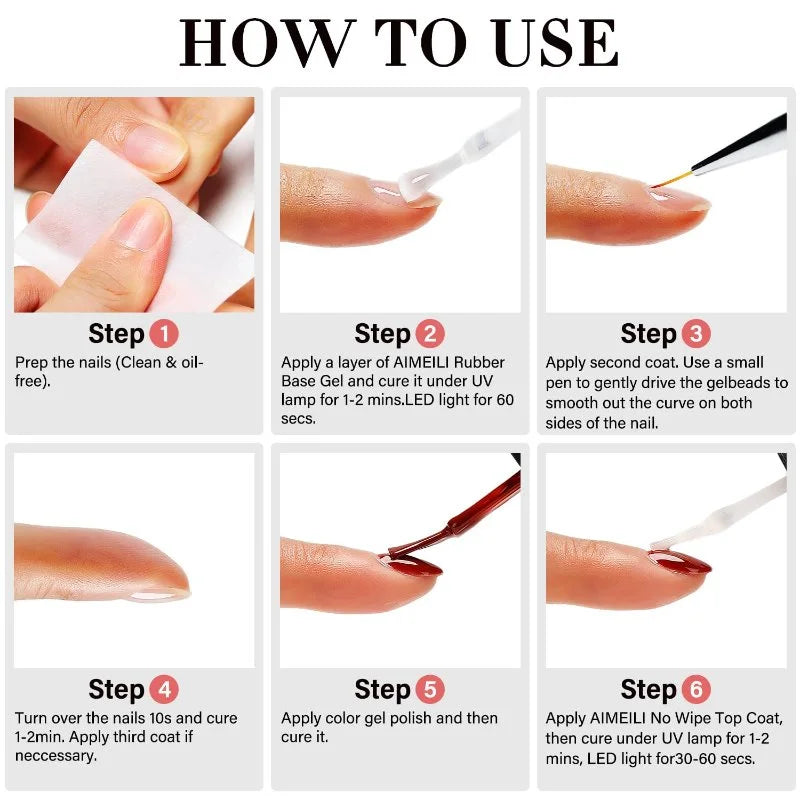 HOW TO USE

Step 1
Prep the nails (Clean & oil-free).

Step 2
Apply a layer of AIMEILI Rubber Base Gel and cure it under UV lamp for 1-2 mins.LED light for 60 secs.

Step 3
Apply second coat. Use a small pen to gently drive the gelbeads to smooth out the curve on both sides of the nail.

Step 4
Turn over the nails 10s and cure 1-2min. Apply third coat if neccessary.

Step 5
Apply color gel polish and then cure it.

Step 6
Apply AIMEILI No Wipe Top Coat, then cure under UV lamp for 1-2 mins, LED light for30-60 secs.