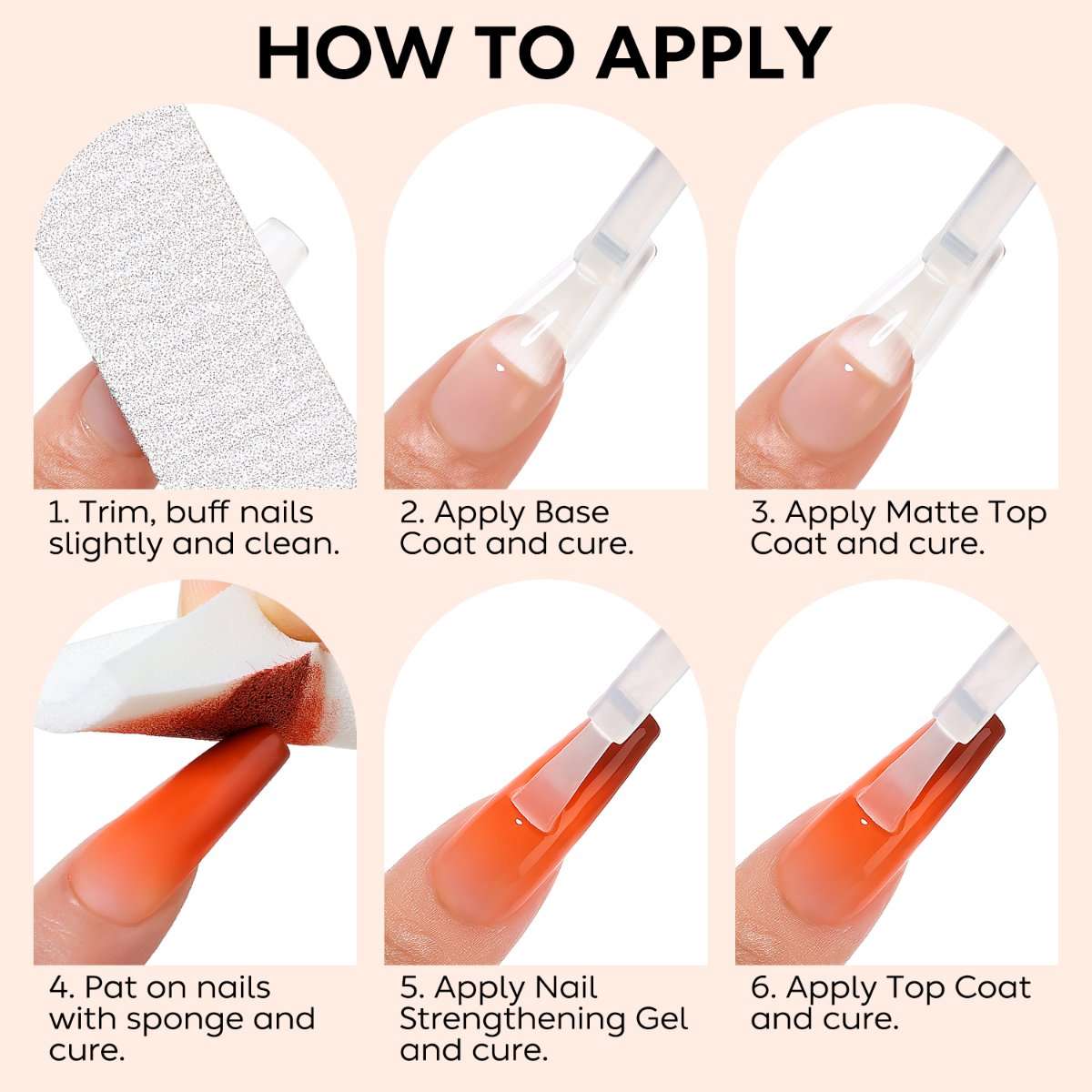 HOW TO APPLY

1. Trim, buff nails slightly and clean.

2. Apply Base Coat and cure.

3. Apply Matte Top Coat and cure.

4. Pat on nails with sponge and cure.

5. Apply Nail Strengthening Gel and cure.

6. Apply Top Coat and cure.