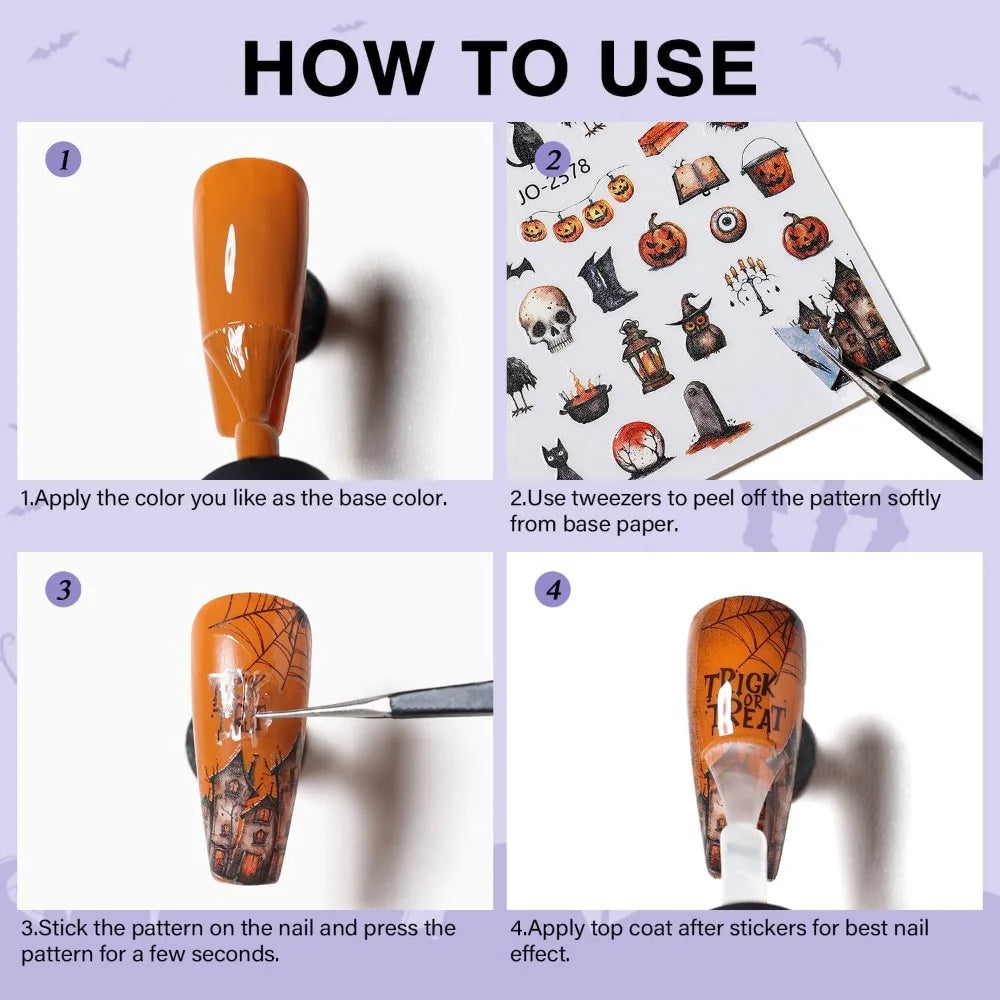 HOW TO USE

1

1.Apply the color you like as the base color.

2

JO-2578

2.Use tweezers to peel off the pattern softly from base paper.

3

3.Stick the pattern on the nail and press the pattern for a few seconds.

4

TRICK OR TREAT

4.Apply top coat after stickers for best nail effect.