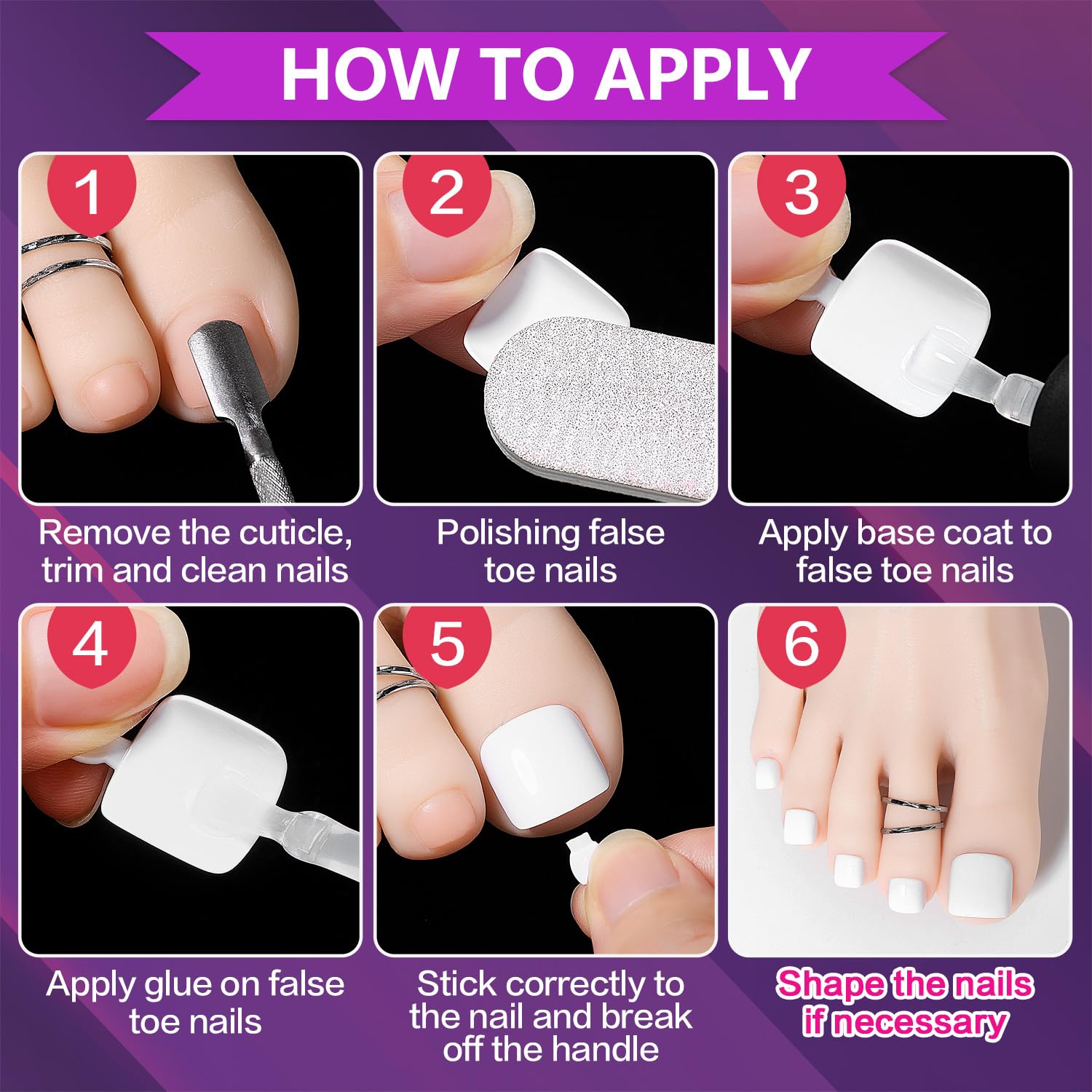 HOW TO APPLY

1
Remove the cuticle, trim and clean nails

2
Polishing false toe nails

3
Apply base coat to false toe nails

4
Apply glue on false toe nails

5
Stick correctly to the nail and break off the handle

6
Shape the nails if necessary