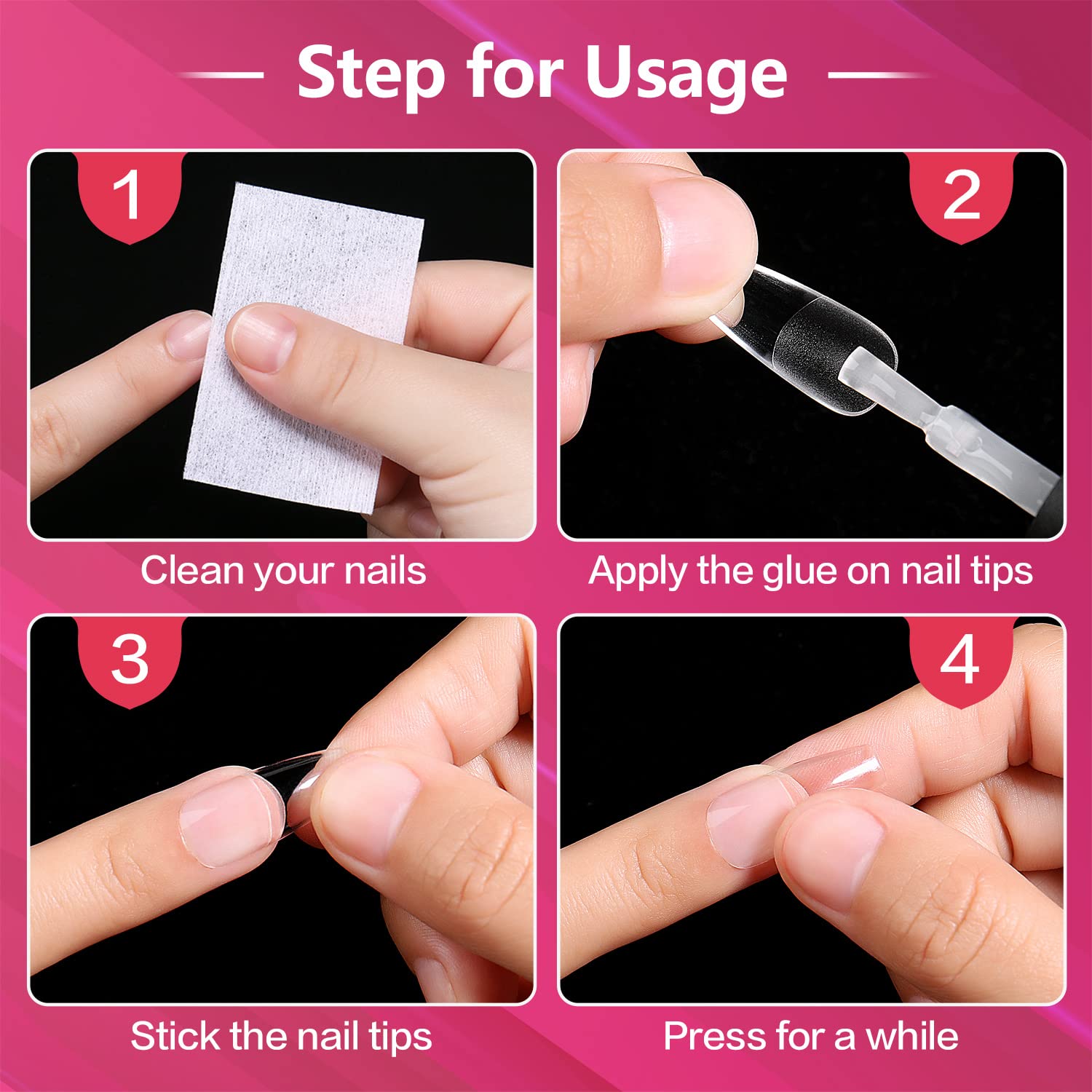 Step for Usage

1

Clean your nails

2

Apply the glue on nail tips

3

Stick the nail tips

4

Press for a while