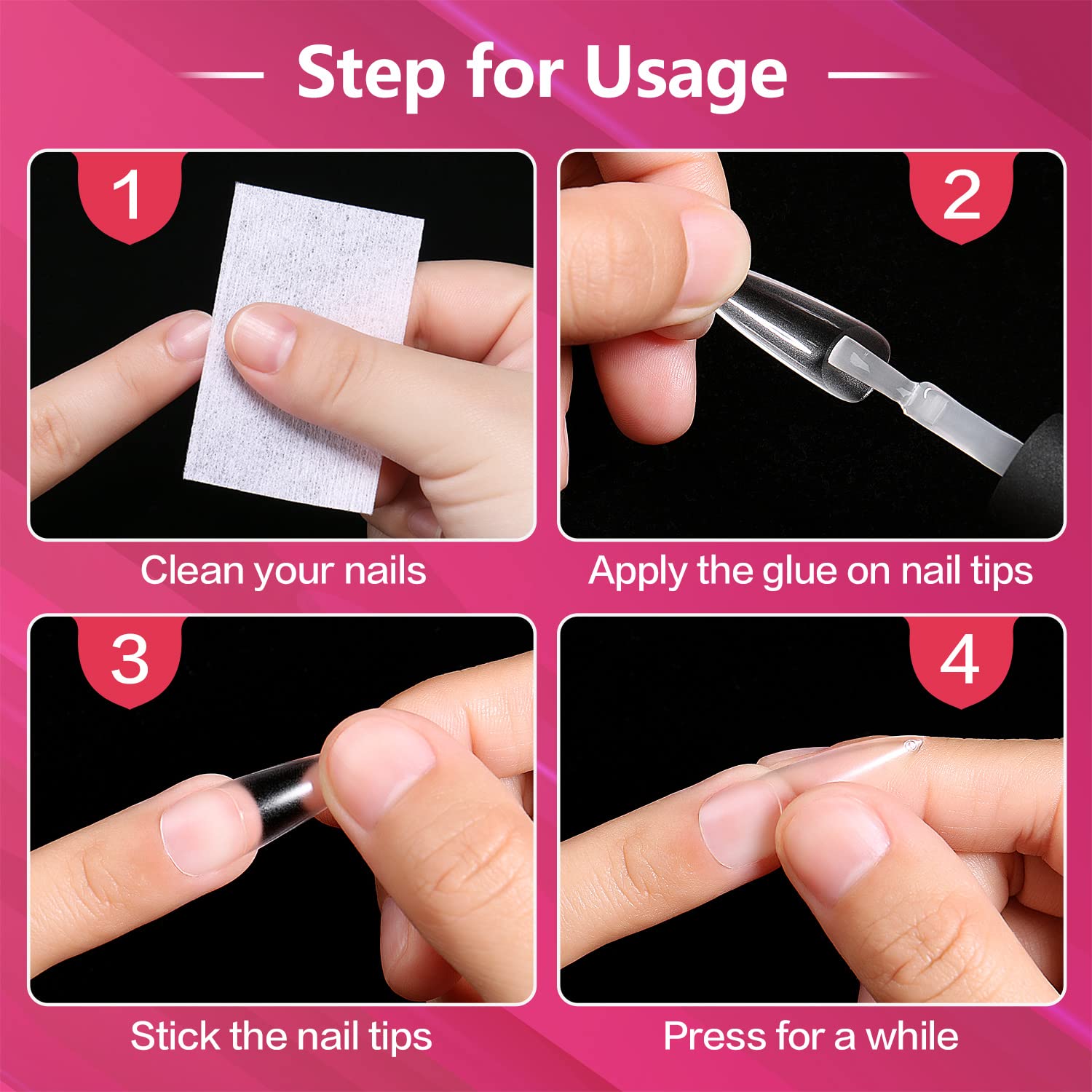 Step for Usage

1

Clean your nails

2

Apply the glue on nail tips

3

Stick the nail tips

4

Press for a while