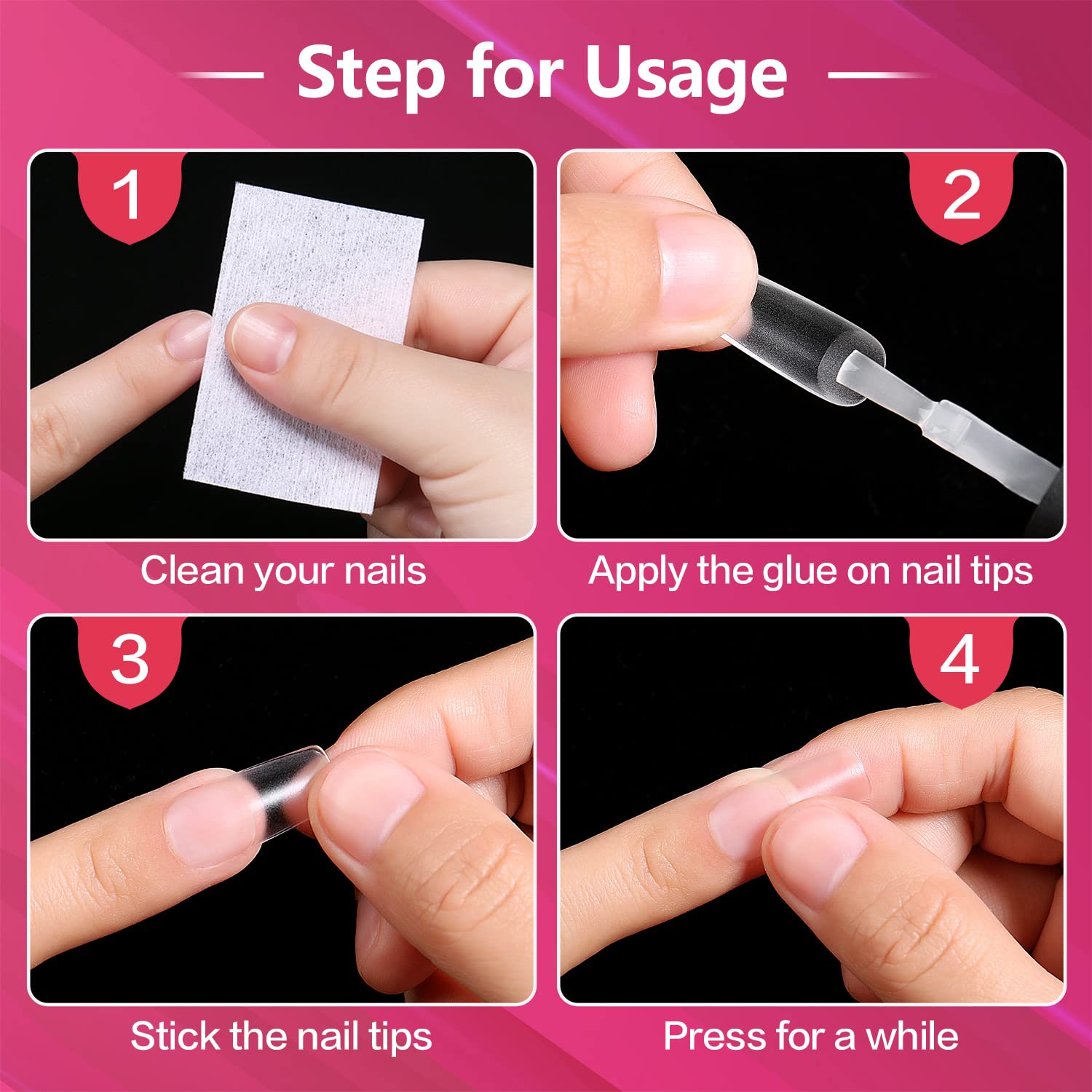 Step for Usage

1

Clean your nails

2

Apply the glue on nail tips

3

Stick the nail tips

4

Press for a while