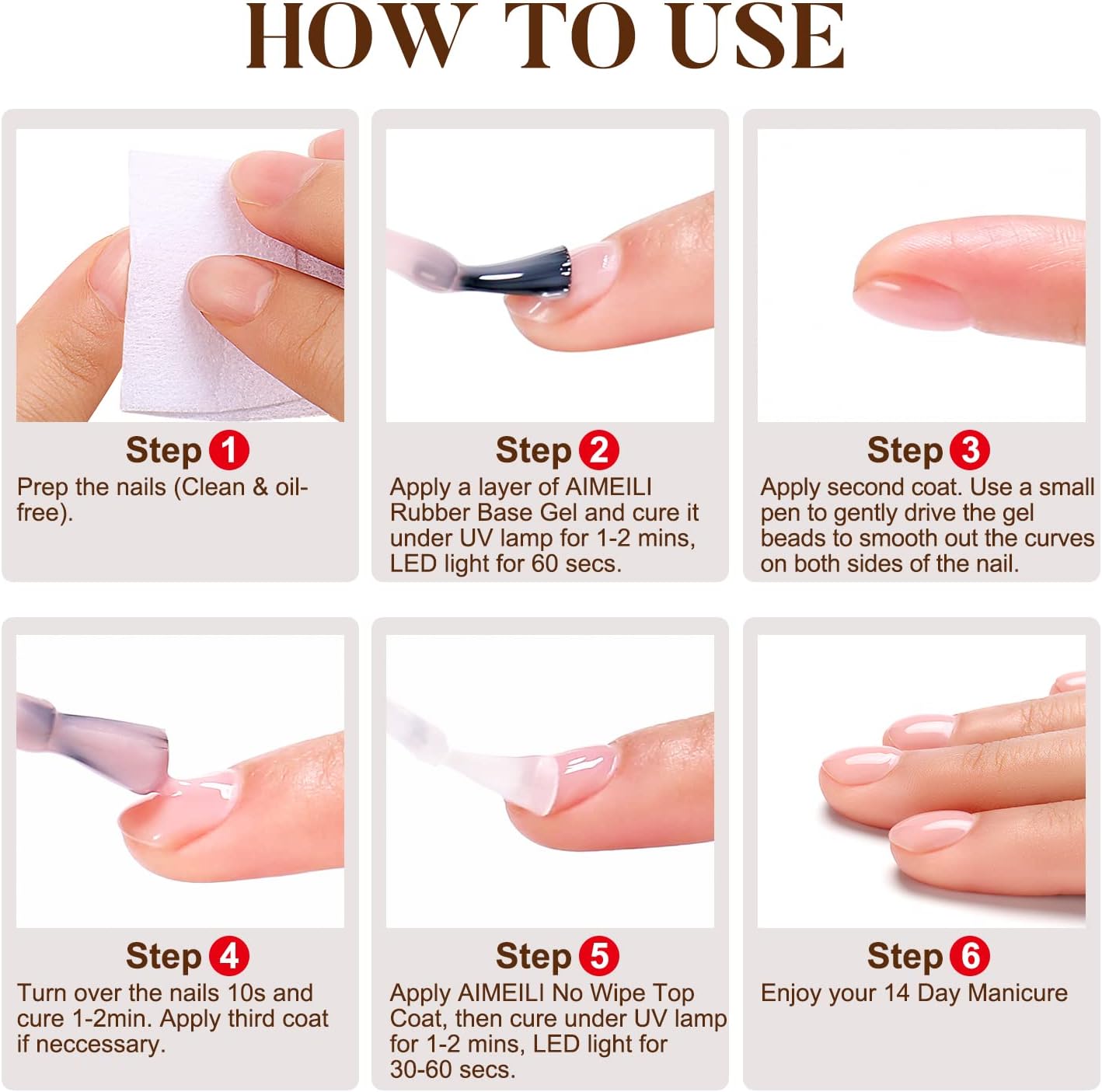 HOW TO USE

Step 1
Prep the nails (Clean & oil-free).

Step 2
Apply a layer of AIMEILI Rubber Base Gel and cure it under UV lamp for 1-2 mins, LED light for 60 secs.

Step 3
Apply second coat. Use a small pen to gently drive the gel beads to smooth out the curves on both sides of the nail.

Step 4
Turn over the nails 10s and cure 1-2min. Apply third coat if neccessary.

Step 5
Apply AIMEILI No Wipe Top Coat, then cure under UV lamp for 1-2 mins, LED light for 30-60 secs.

Step 6
Enjoy your 14 Day Manicure