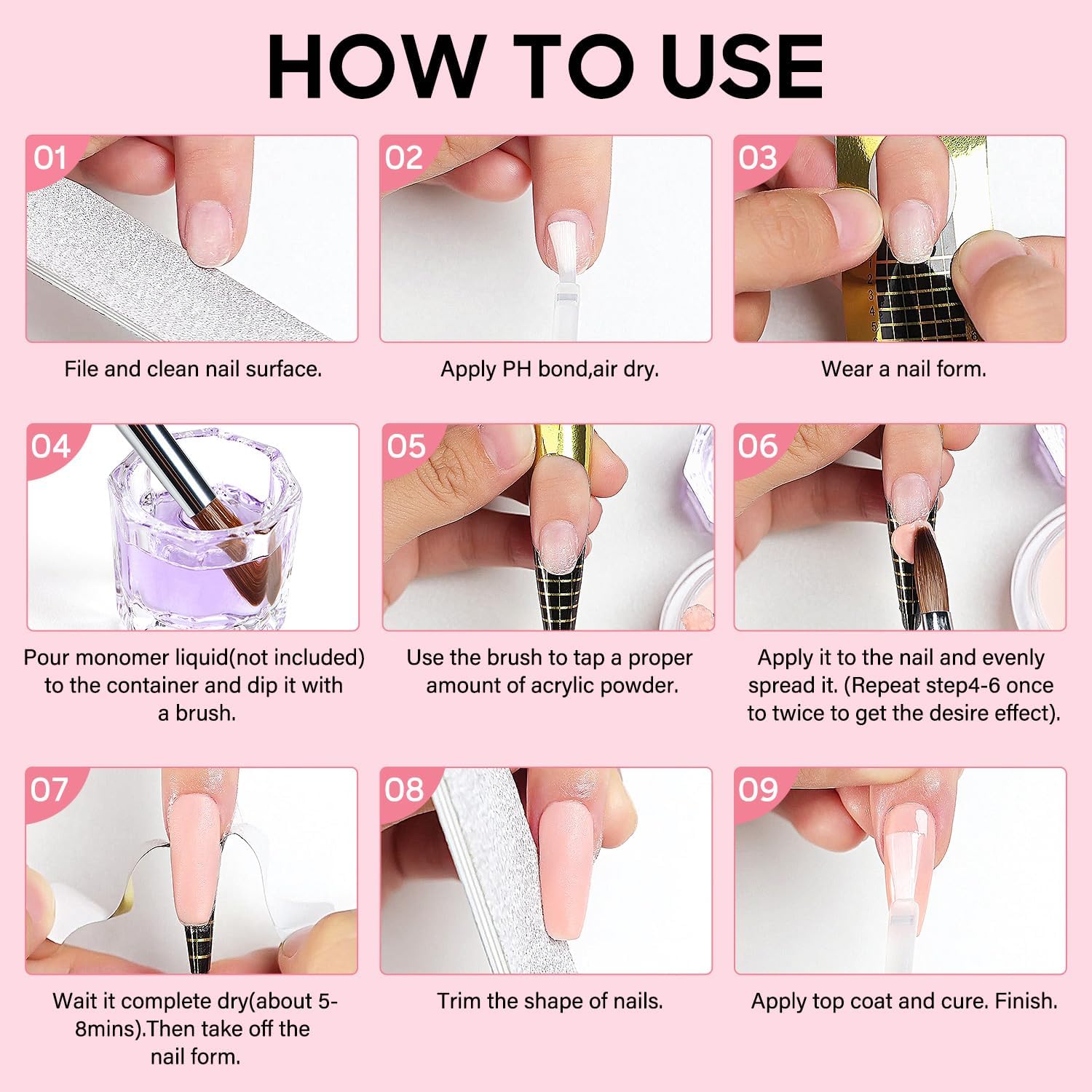 HOW TO USE

01

File and clean nail surface.

02

Apply PH bond,air dry.

03

Wear a nail form.

04

Pour monomer liquid(not included) to the container and dip it with a brush.

05

Use the brush to tap a proper amount of acrylic powder.

06

Apply it to the nail and evenly spread it. (Repeat step4-6 once to twice to get the desire effect).

07

Wait it complete dry(about 5-8mins).Then take off the nail form.

08

Trim the shape of nails.

09

Apply top coat and cure. Finish.