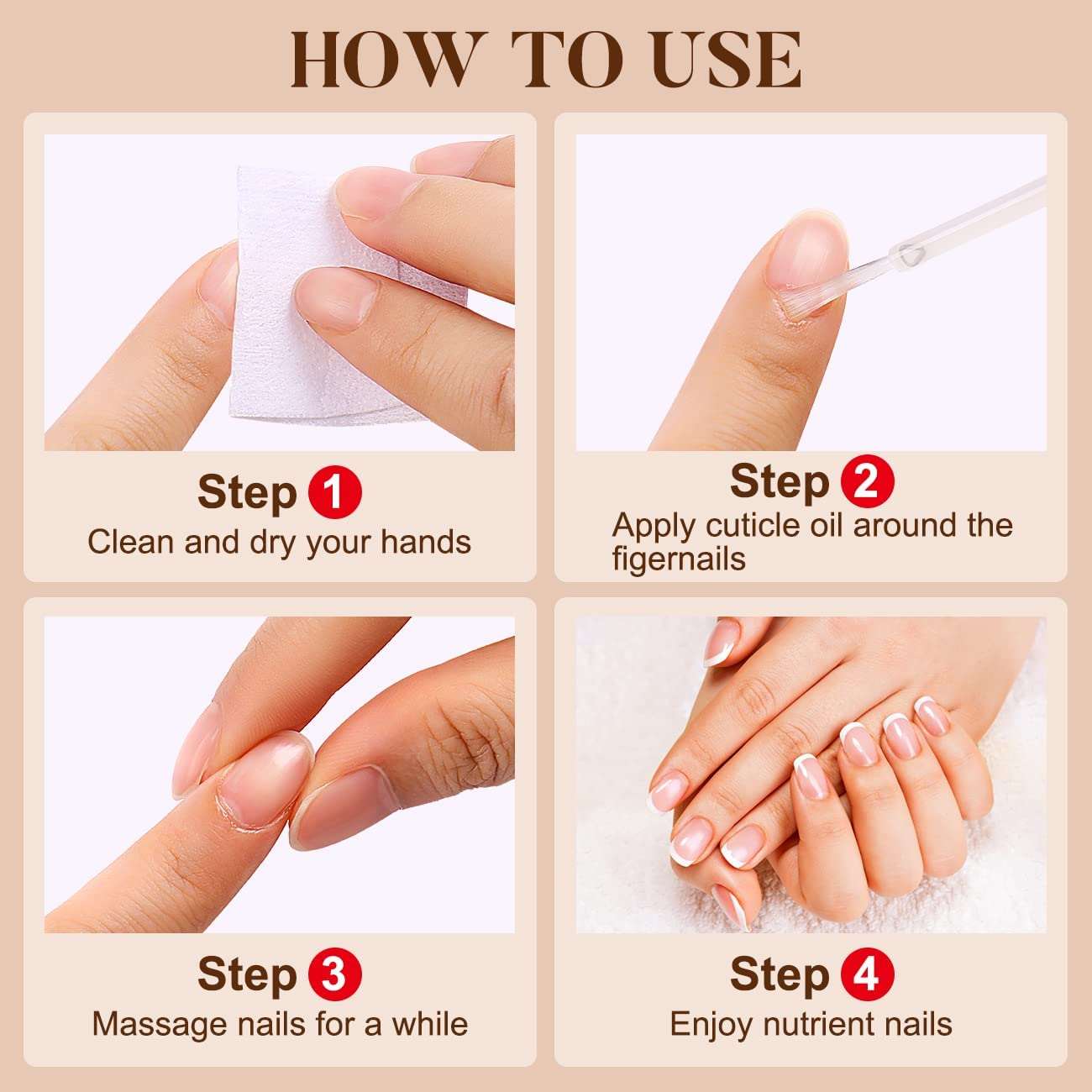 HOW TO USE

Step 1
Clean and dry your hands

Step 2
Apply cuticle oil around the figernails

Step 3
Massage nails for a while

Step 4
Enjoy nutrient nails